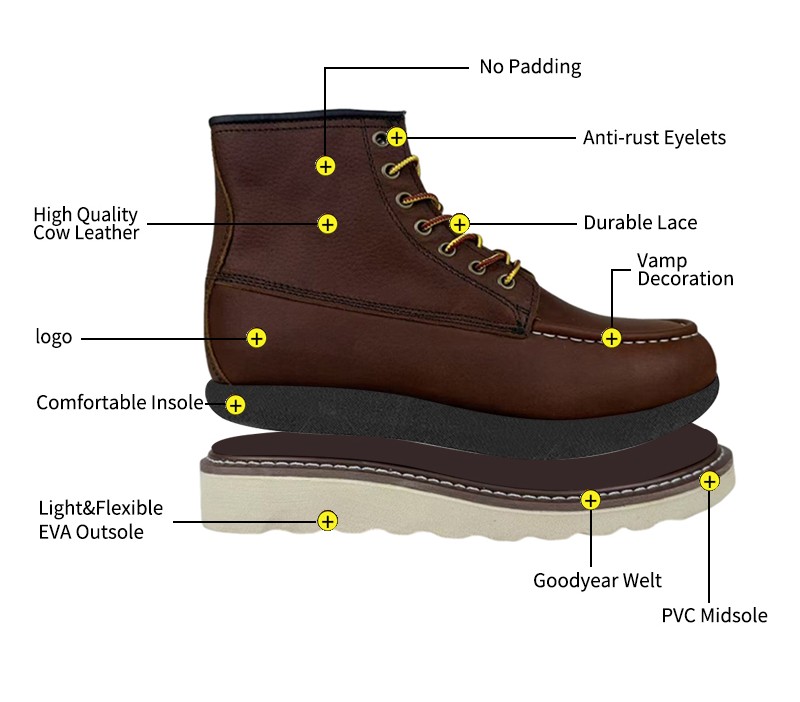 No Padding

Anti-rust Eyelets

High Quality
Cow Leather

Durable Lace

Vamp
Decoration

logo

Comfortable Insole

Light&Flexible
EVA Outsole

Goodyear Welt

PVC Midsole